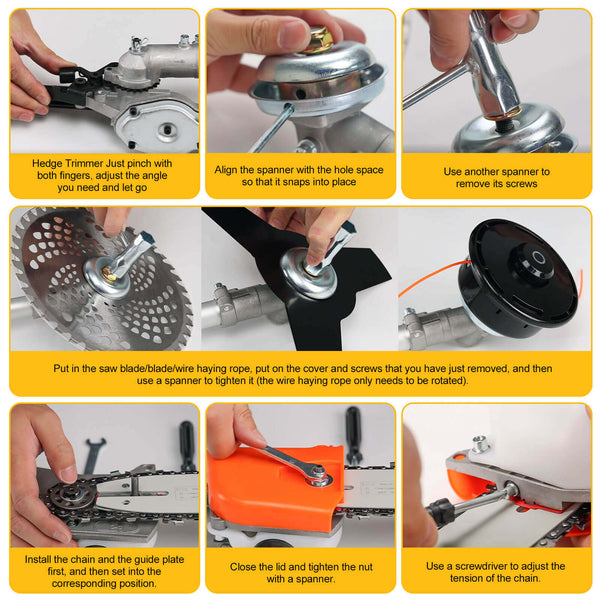 Hedge Trimmer Just pinch with both fingers, adjust the angle you need and let go

Align the spanner with the hole space so that it snaps into place

Use another spanner to remove its screws

Put in the saw blade/blade/wire haying rope, put on the cover and screws that you have just removed, and then use a spanner to tighten it (the wire haying rope only needs to be rotated).

Install the chain and the guide plate first, and then set into the corresponding position.

Close the lid and tighten the nut with a spanner.

Use a screwdriver to adjust the tension of the chain.