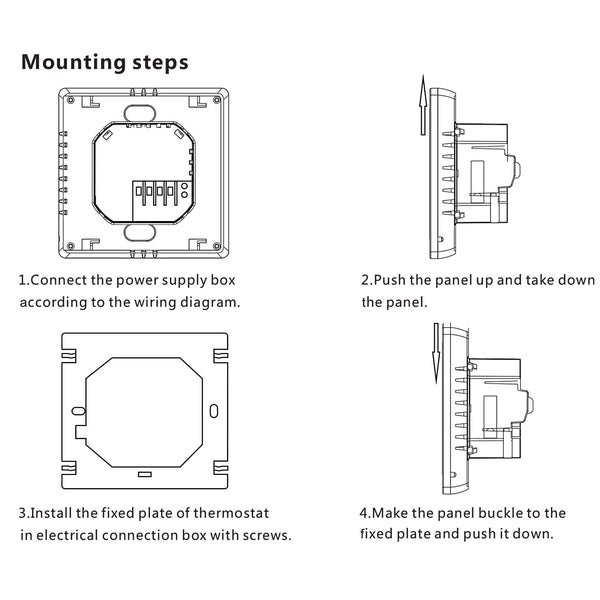 Mounting steps

1.Connect the power supply box according to the wiring diagram.

2.Push the panel up and take down the panel.

3.Install the fixed plate of thermostat in electrical connection box with screws.

4.Make the panel buckle to the fixed plate and push it down.