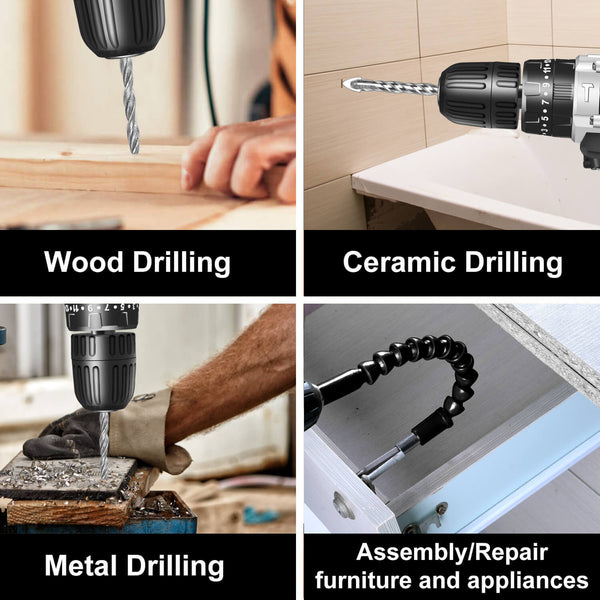 Wood Drilling

Ceramic Drilling

Metal Drilling

Assembly/Repair furniture and appliances