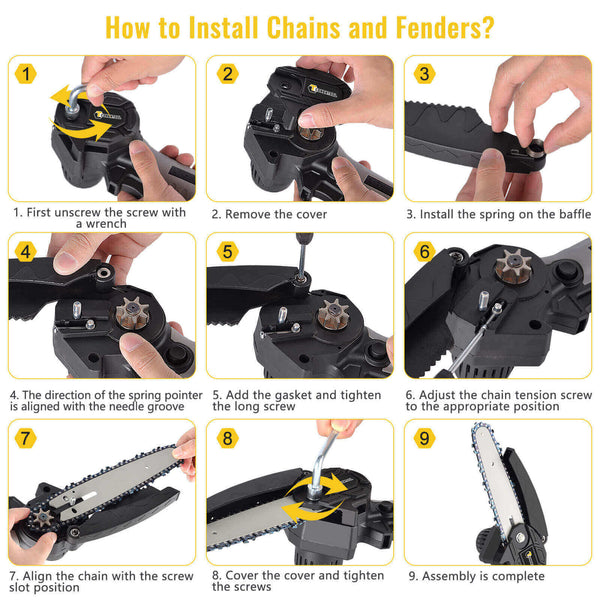 How to Install Chains and Fenders?

1

1. First unscrew the screw with a wrench

2

2. Remove the cover

3

3. Install the spring on the baffle

4

4. The direction of the spring pointer is aligned with the needle groove

5

5. Add the gasket and tighten the long screw

6

6. Adjust the chain tension screw to the appropriate position

7

7. Align the chain with the screw slot position

8

8. Cover the cover and tighten the screws

9

9. Assembly is complete