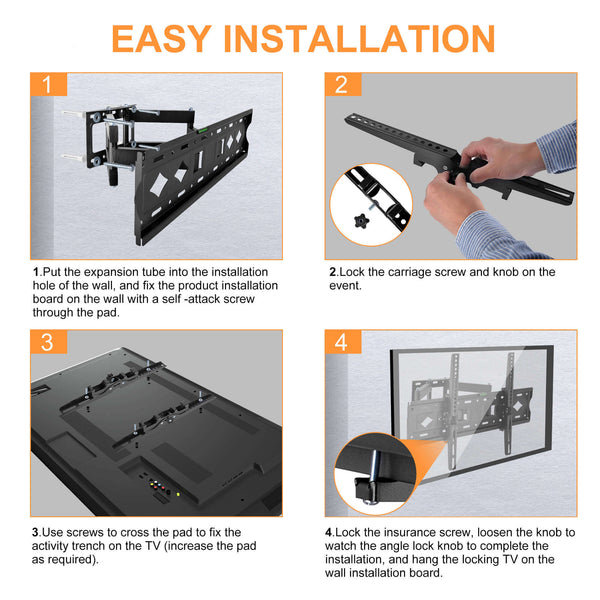 EASY INSTALLATION

1

1.Put the expansion tube into the installation hole of the wall, and fix the product installation board on the wall with a self -attack screw through the pad.

2

2.Lock the carriage screw and knob on the event.

3

3.Use screws to cross the pad to fix the activity trench on the TV (increase the pad as required).

4

4.Lock the insurance screw, loosen the knob to watch the angle lock knob to complete the installation, and hang the locking TV on the wall installation board.