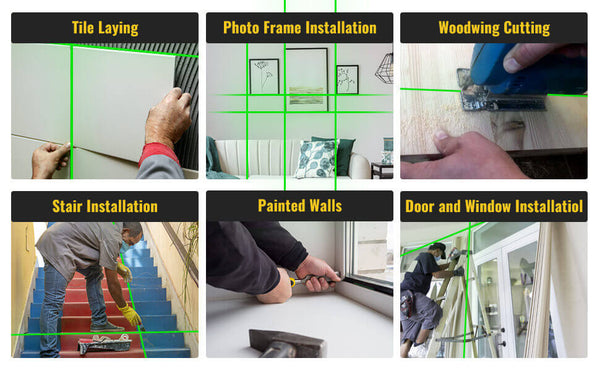 Tile Laying

Photo Frame Installation

Woodwing Cutting

Stair Installation

Painted Walls

Door and Window Installatiol