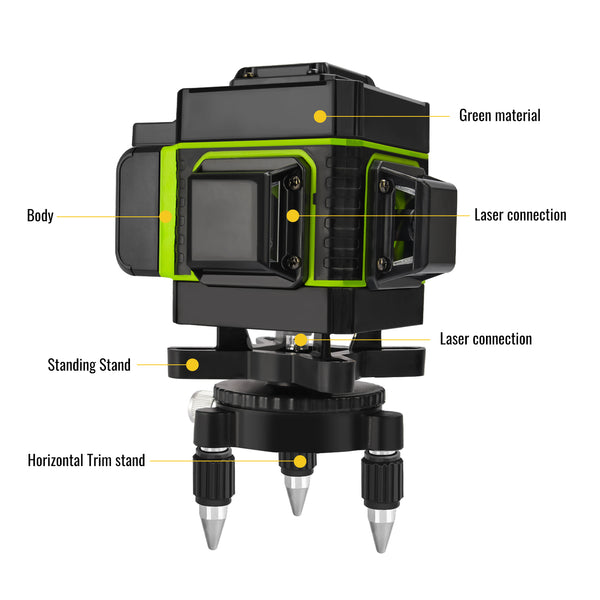 Green material

Body

Laser connection

Laser connection

Standing Stand

Horizontal Trim stand