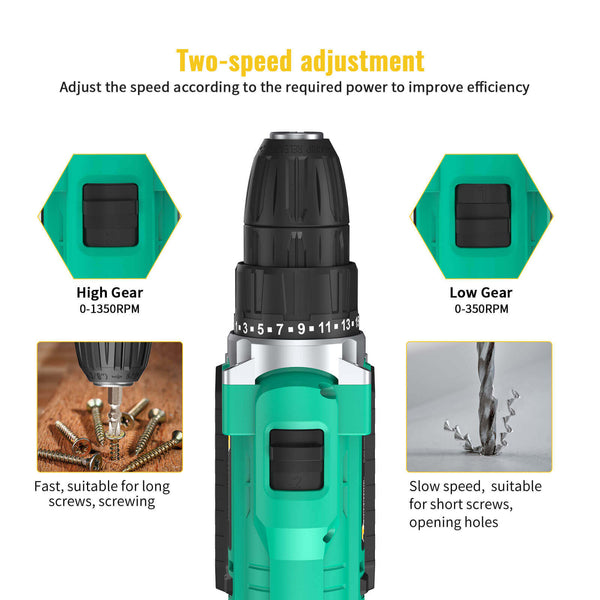 Two-speed adjustment
Adjust the speed according to the required power to improve efficiency

High Gear
0-1350RPM

Low Gear
0-350RPM

1 3 5 7 9 11 13

Fast, suitable for long screws, screwing

Slow speed, suitable for short screws, opening holes