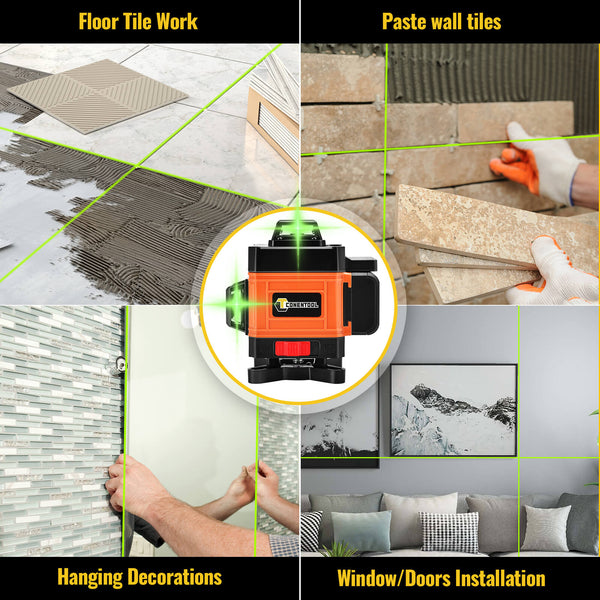 Floor Tile Work

Paste wall tiles

CONENTOOL

Hanging Decorations

Window/Doors Installation