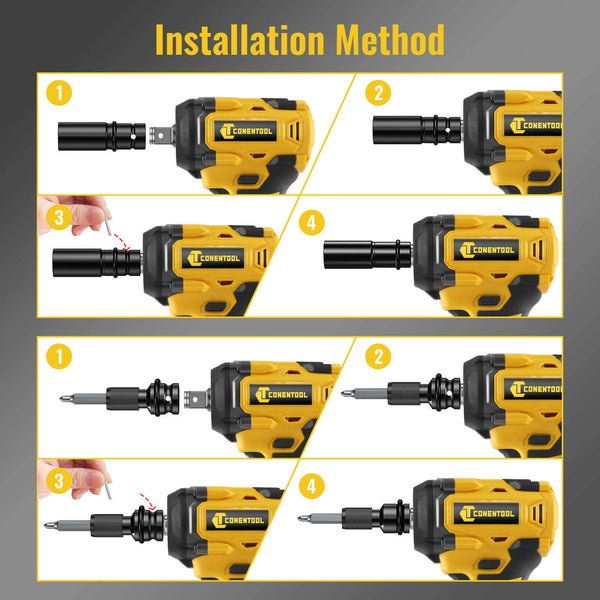 Installation Method

1
CONENTOOL

2
CONENTOOL

3
CONENTOOL

4
CONENTOOL

1
CONENTOOL

2
CONENTOOL

3
CONENTOOL

4
CONENTOOL