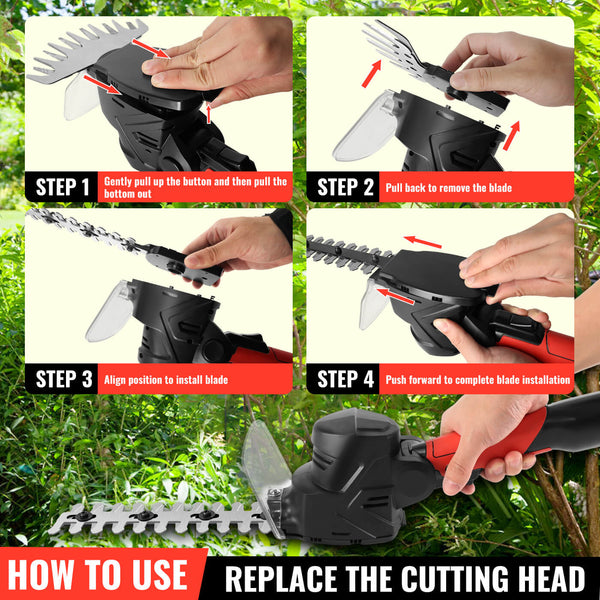 STEP 1 Gently pull up the button and then pull the bottom out

STEP 2 Pull back to remove the blade

STEP 3 Align position to install blade

STEP 4 Push forward to complete blade installation

HOW TO USE REPLACE THE CUTTING HEAD