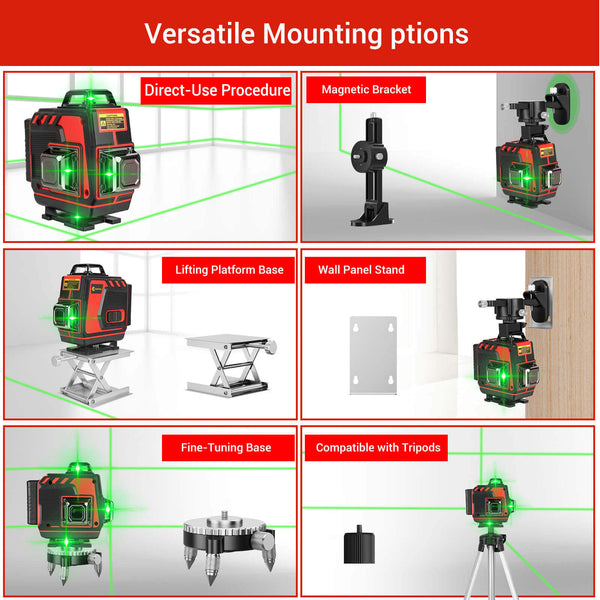 Versatile Mounting ptions

Direct-Use Procedure

Magnetic Bracket

Lifting Platform Base

Wall Panel Stand

Fine-Tuning Base

Compatible with Tripods