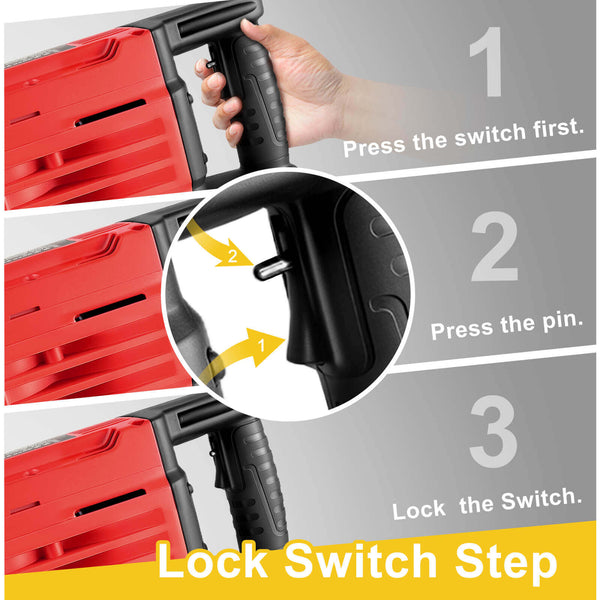 1

Press the switch first.

2

1

2

Press the pin.

3

Lock the Switch.

Lock Switch Step