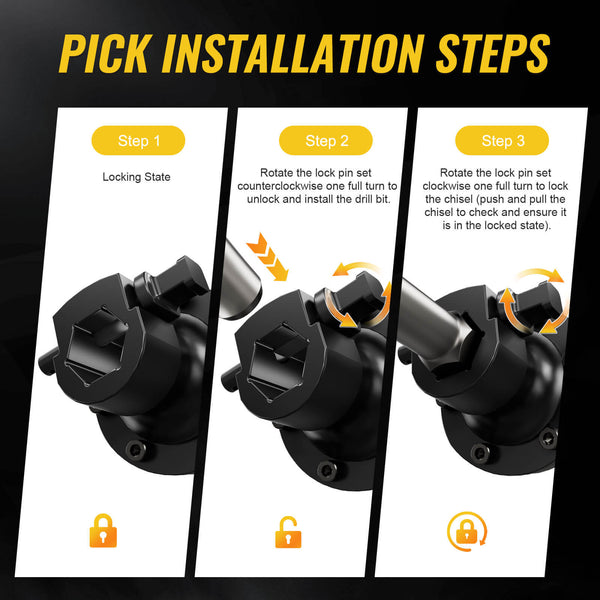 PICK INSTALLATION STEPS

Step 1

Locking State

Step 2

Rotate the lock pin set counterclockwise one full turn to unlock and install the drill bit.

Step 3

Rotate the lock pin set clockwise one full turn to lock the chisel (push and pull the chisel to check and ensure it is in the locked state).