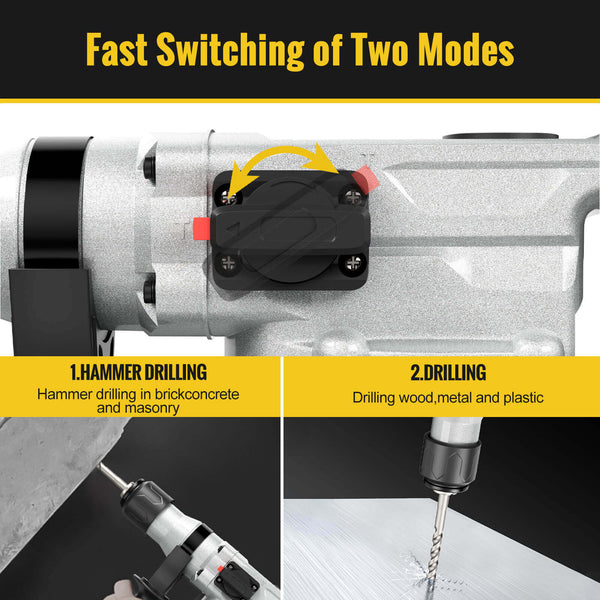 Fast Switching of Two Modes

1.HAMMER DRILLING
Hammer drilling in brickconcrete and masonry

2.DRILLING
Drilling wood,metal and plastic